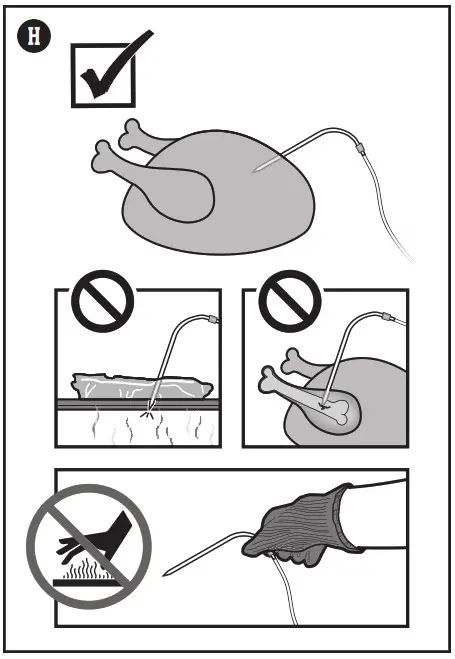 H