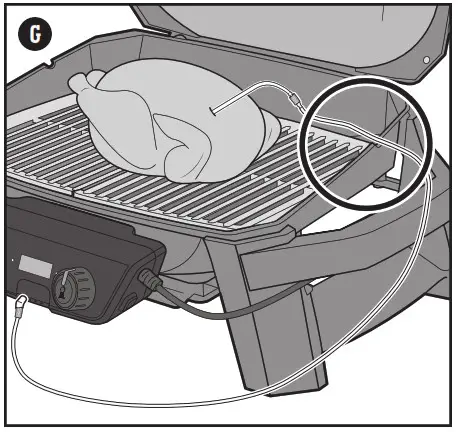 G