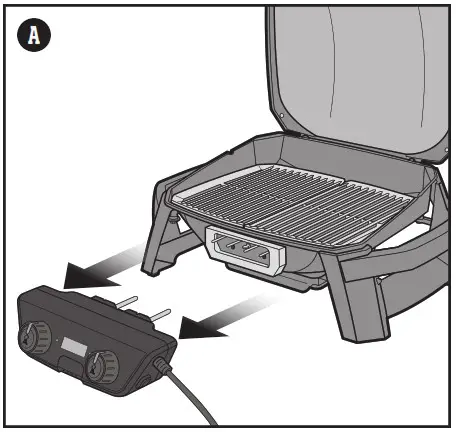 A