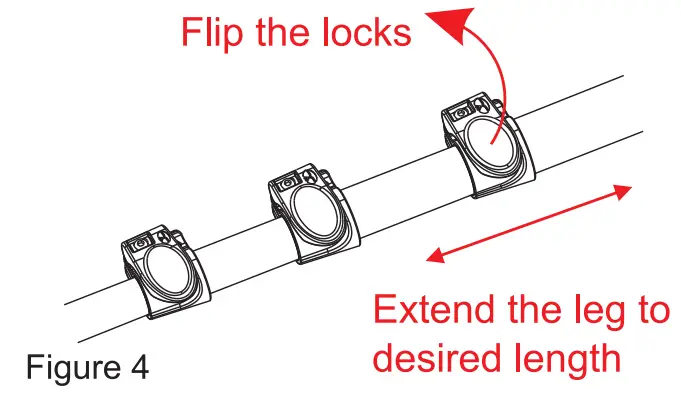 Flip the locks

Extend the leg to desired length

Figure 4