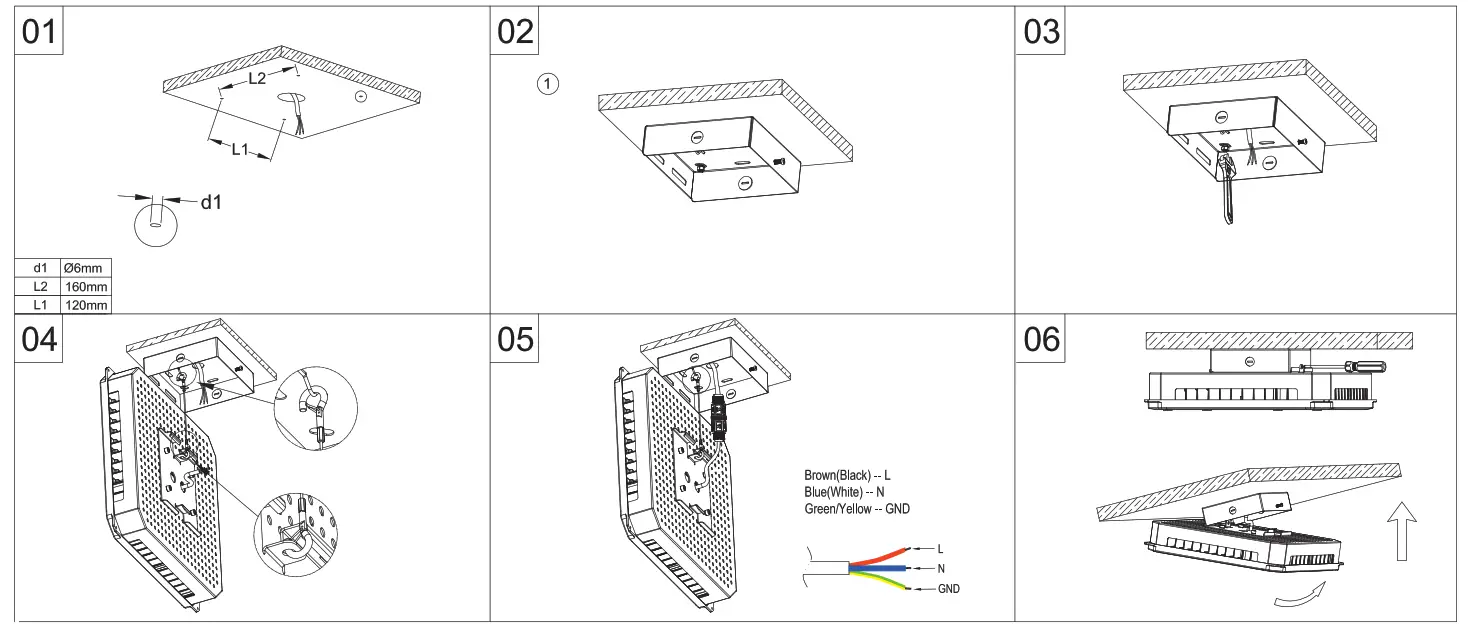 01

L2

L1

d1

| d1 | Ø6mm |
|---|---|
| L2 | 160mm |
| L1 | 120mm |

02

1

03

04

05

Brown(Black) -- L
Blue(White) -- N
Green/Yellow -- GND

L
N
GND

06