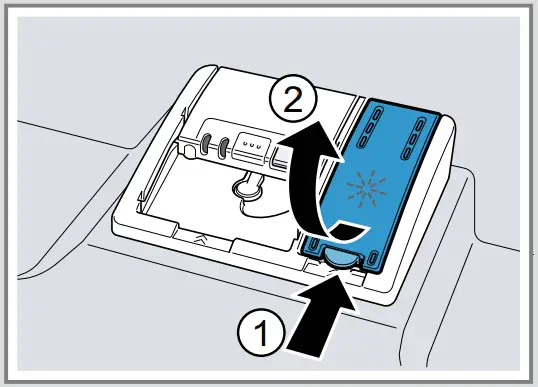 2
1