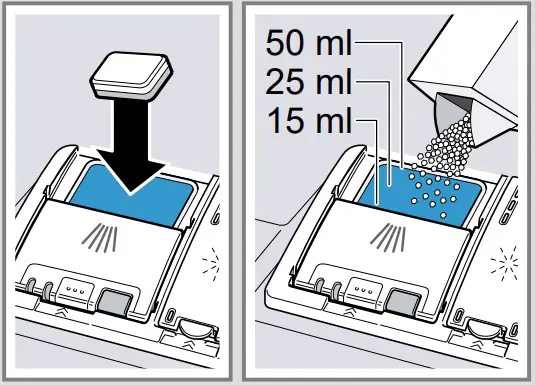 50 ml
25 ml
15 ml