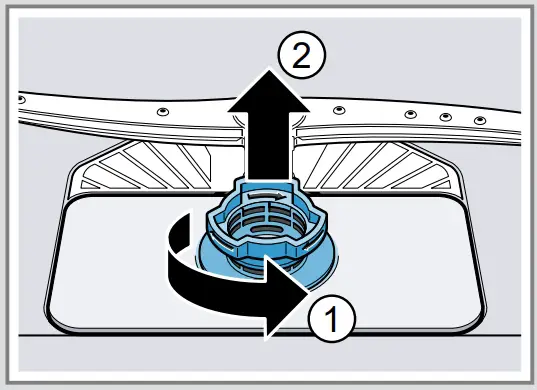 2

1