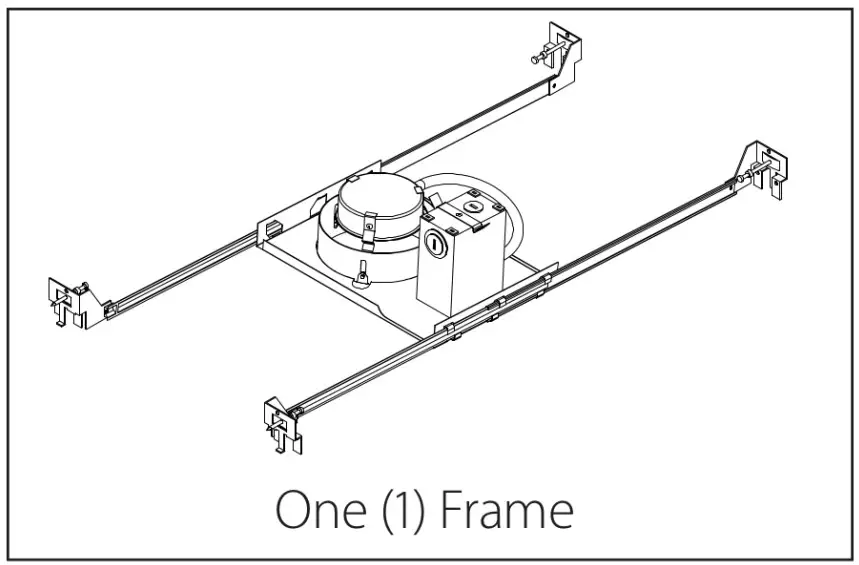 One (1) Frame