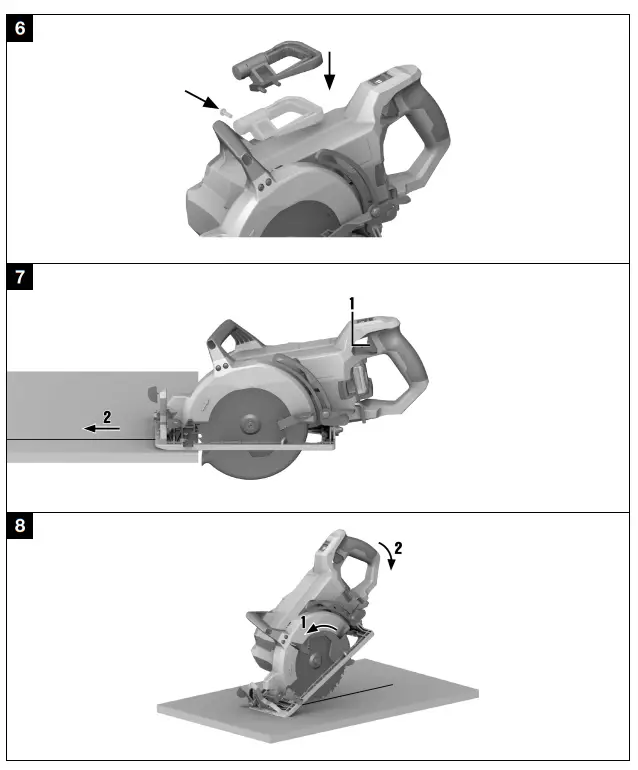 6

7

1

2

8

2

1