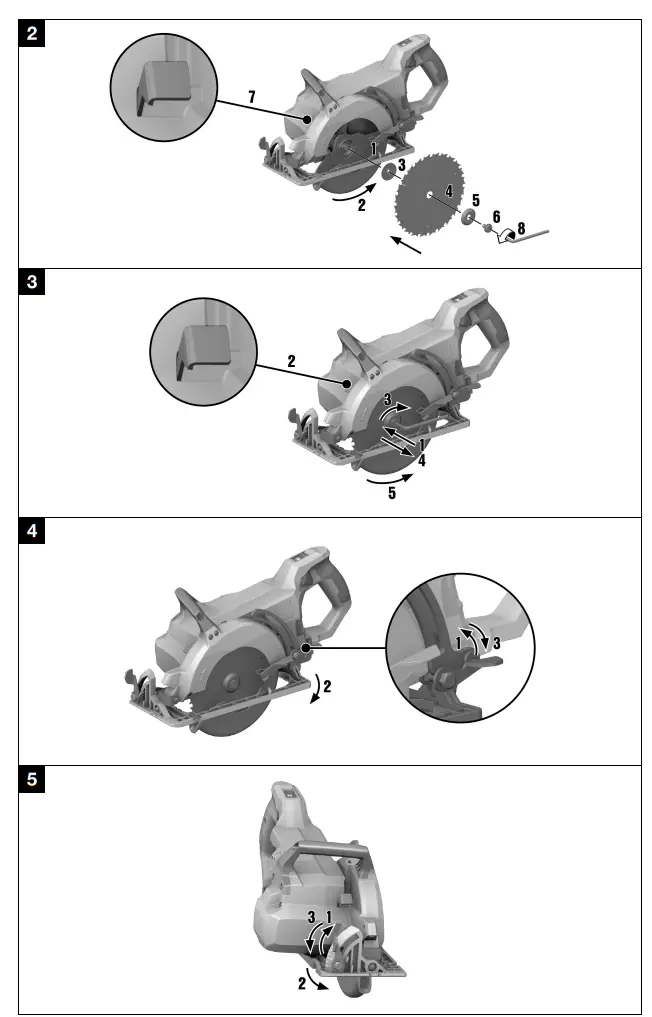 2
7
1
3
2
4
5
6
8

3
2
3
1
4
5

4
2
1
3

5
3
1
2