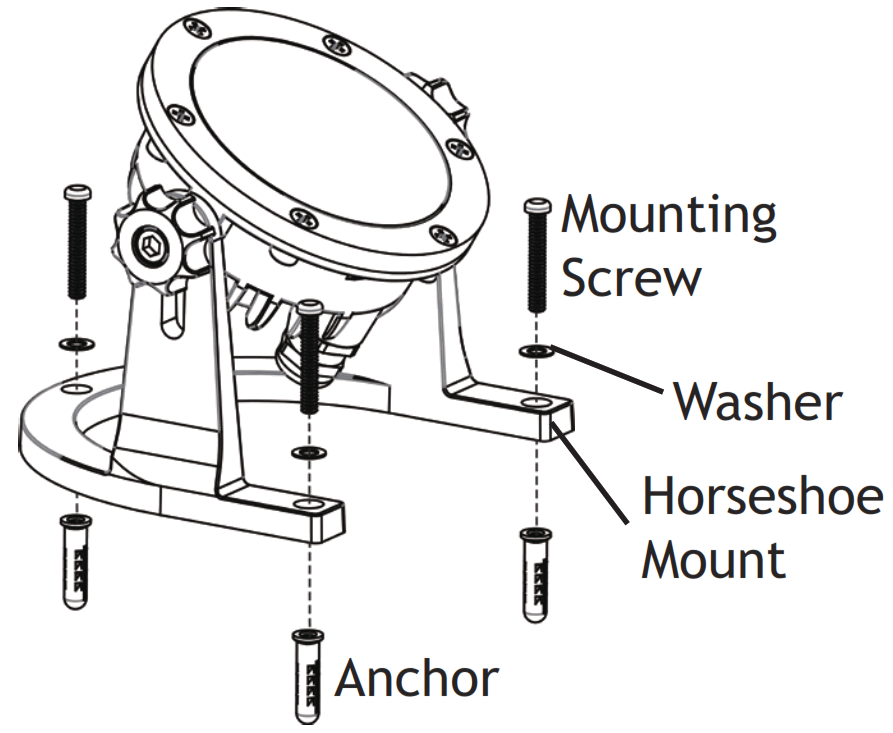 Mounting Screw

Washer

Horseshoe Mount

Anchor