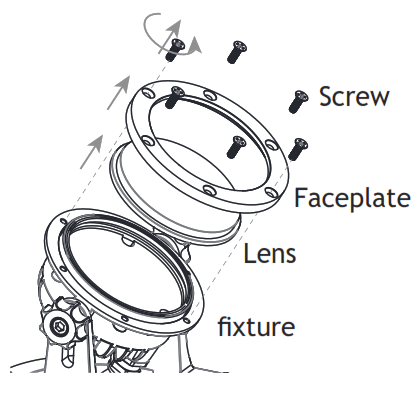 Screw
Faceplate
Lens
fixture