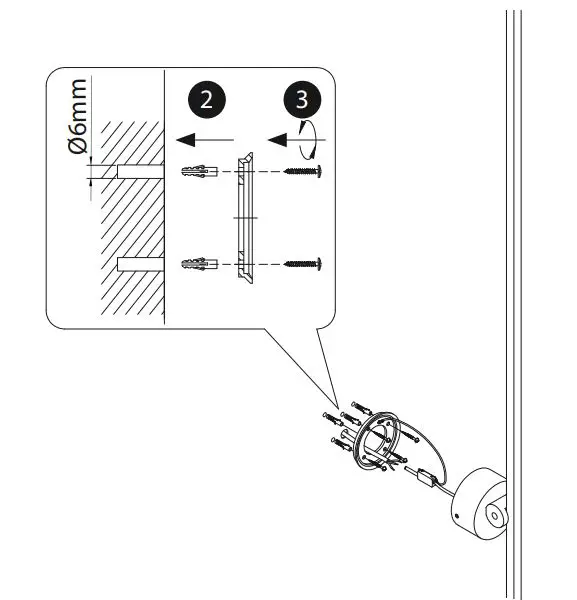 Ø6mm

2

3