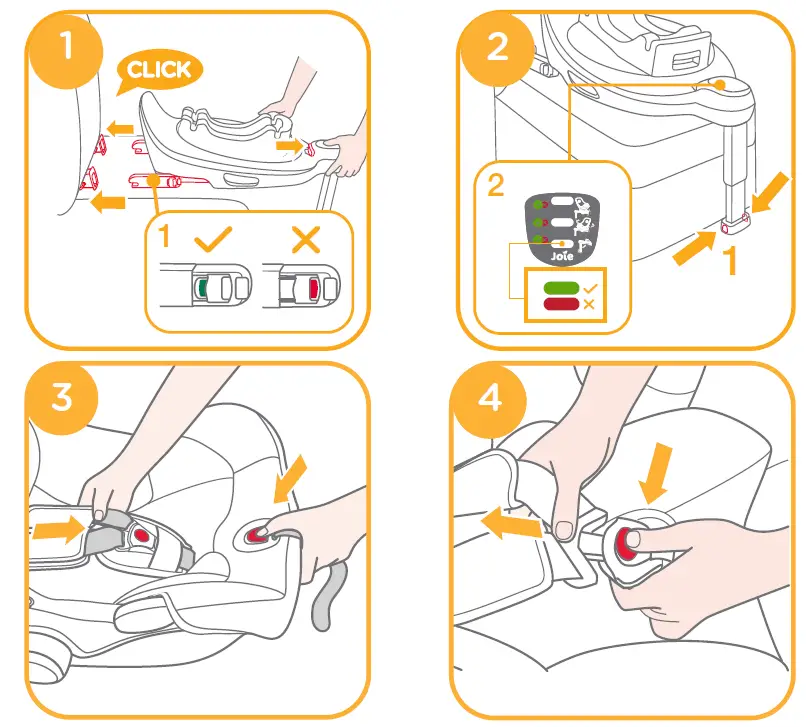 1

CLICK

1 ✓ ✕

2

2

Joie

✓
✕

1

3

4