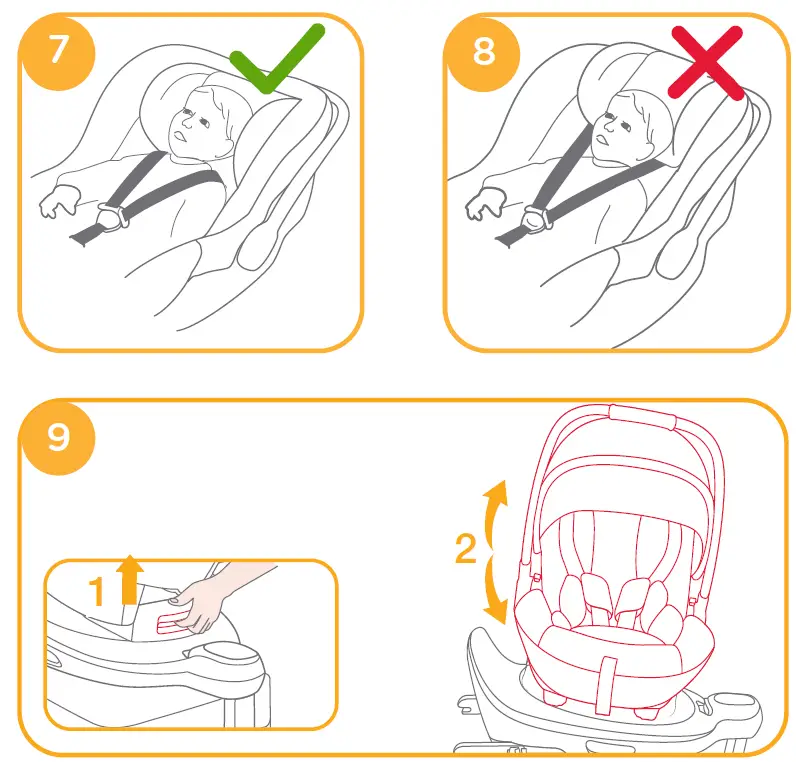 7

8

9

1

2