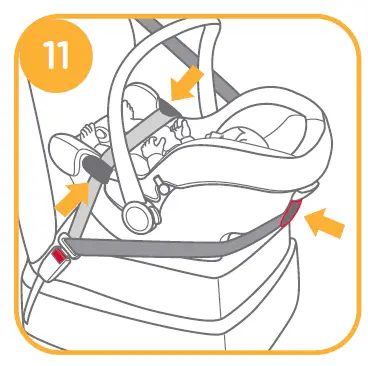 11