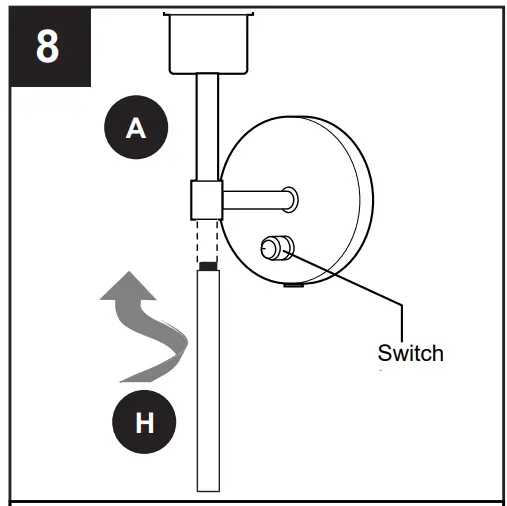 8

A

Switch

H