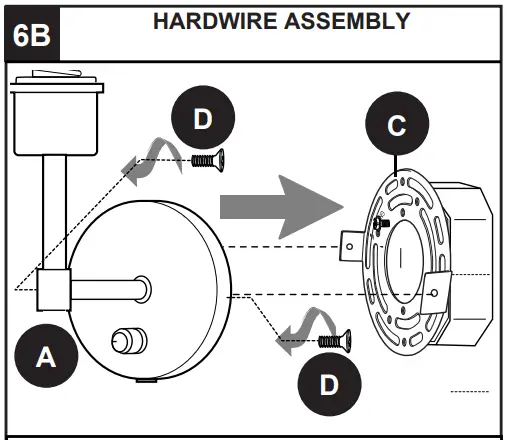 6B
HARDWIRE ASSEMBLY

D

C

A

D