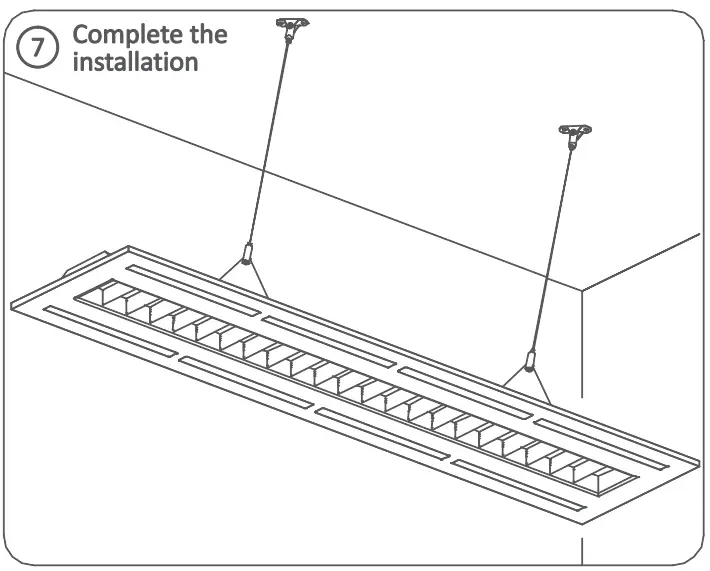 7 Complete the installation