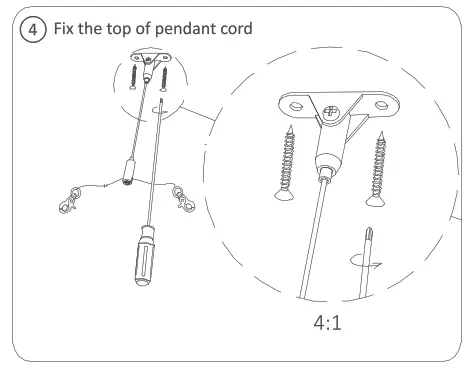 4 Fix the top of pendant cord

4:1