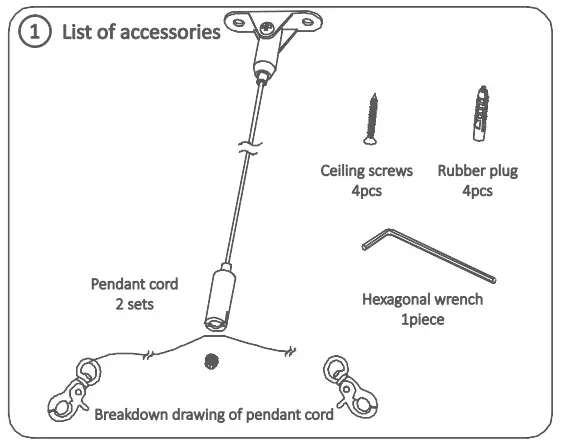 1 List of accessories

Ceiling screws
4pcs

Rubber plug
4pcs

Pendant cord
2 sets

Hexagonal wrench
1piece

Breakdown drawing of pendant cord