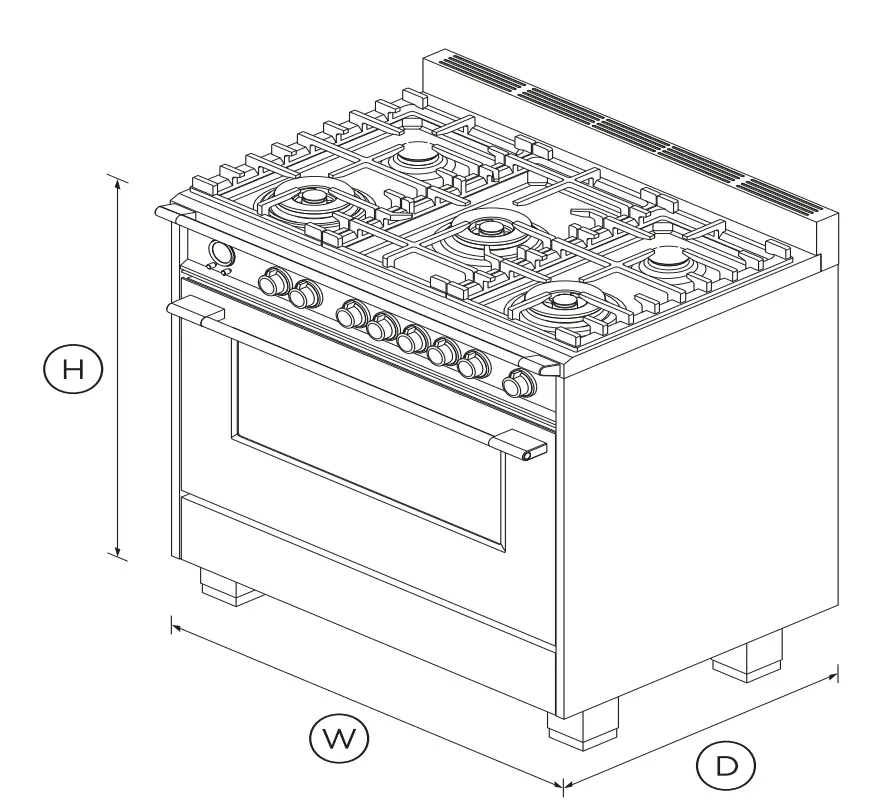 H

W

D