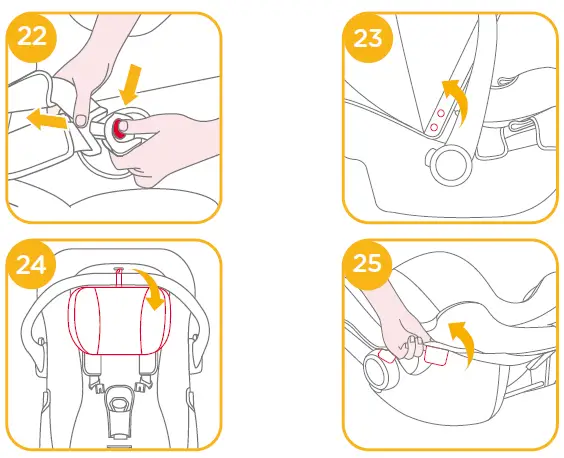 22

23

24

25