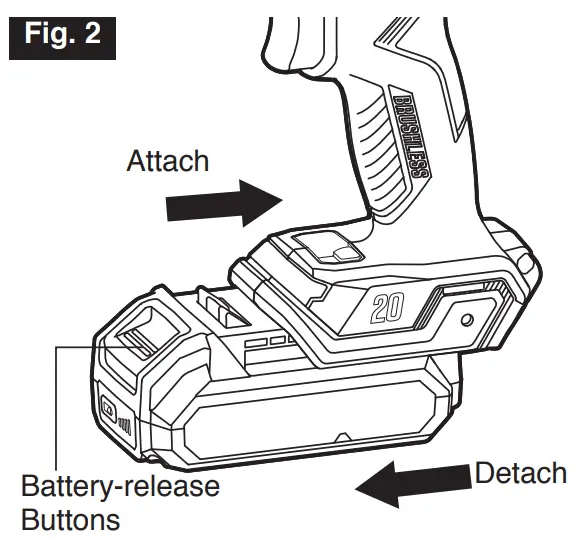 Fig. 2

BRUSHLESS

Attach

20

Battery-release Buttons

Detach