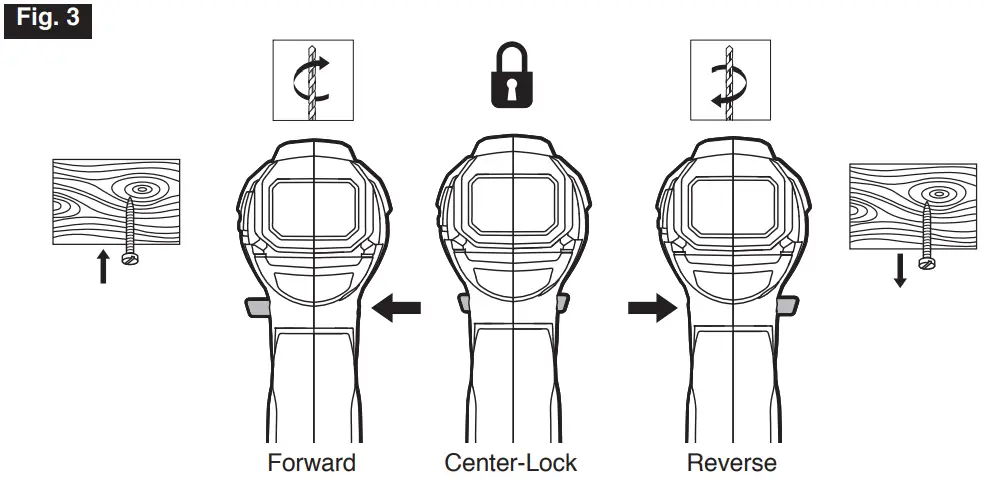 Fig. 3

Forward

Center-Lock

Reverse