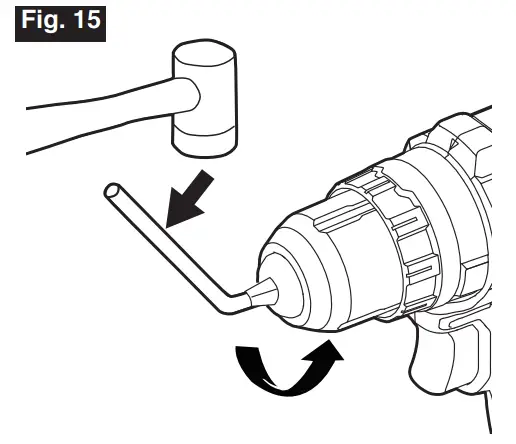 Fig. 15