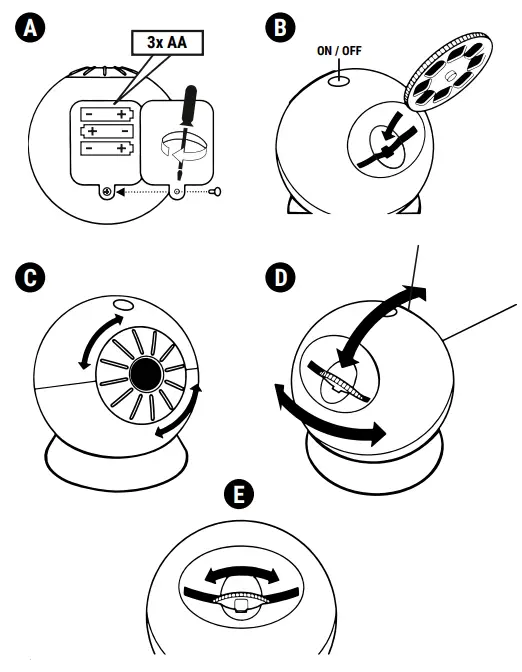 A

3x AA

− +
+ −
− +

B

ON / OFF

C

D

E