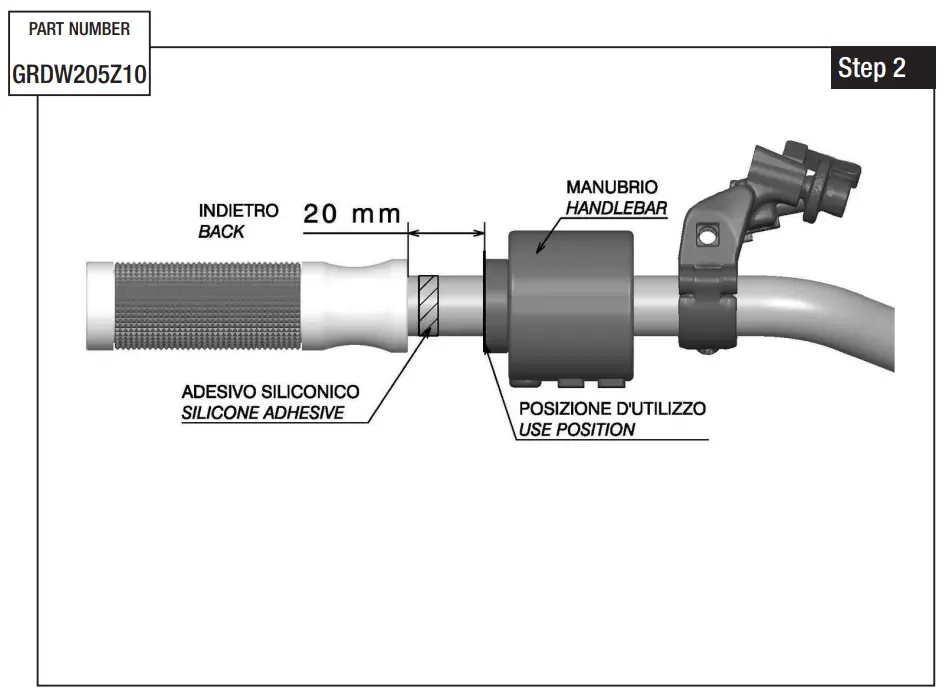 PART NUMBER

GRDW205Z10

Step 2

INDIETRO
BACK

20 mm

MANUBRIO
HANDLEBAR

ADESIVO SILICONICO
SILICONE ADHESIVE

POSIZIONE D'UTILIZZO
USE POSITION