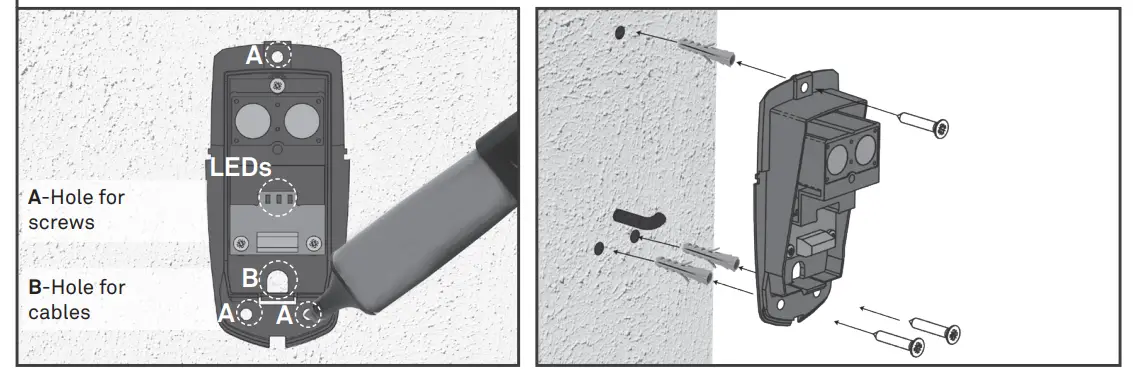 A

LEDs

A-Hole for screws

B

B-Hole for cables

A A