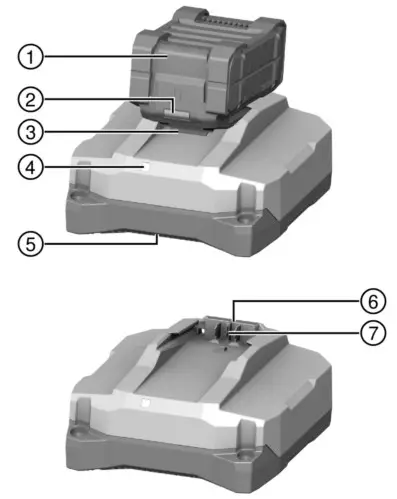 1
2
3
4
5
6
7