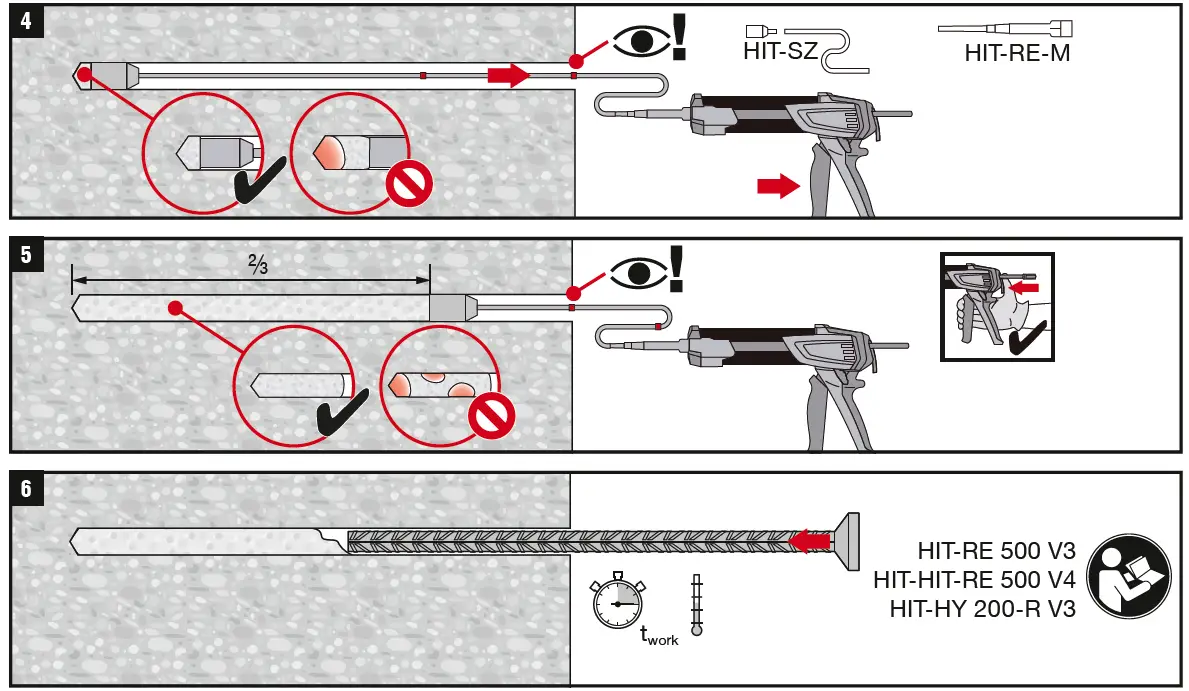 4

HIT-SZ

HIT-RE-M

5

⅔

6

$t_{work}$

HIT-RE 500 V3
HIT-HIT-RE 500 V4
HIT-HY 200-R V3