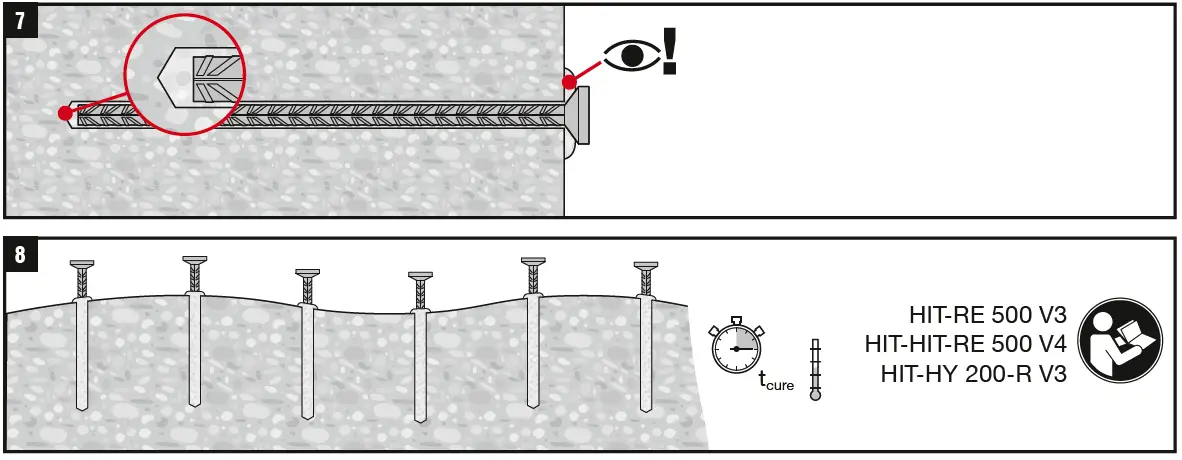 7

!

8

$t_{cure}$

HIT-RE 500 V3
HIT-HIT-RE 500 V4
HIT-HY 200-R V3