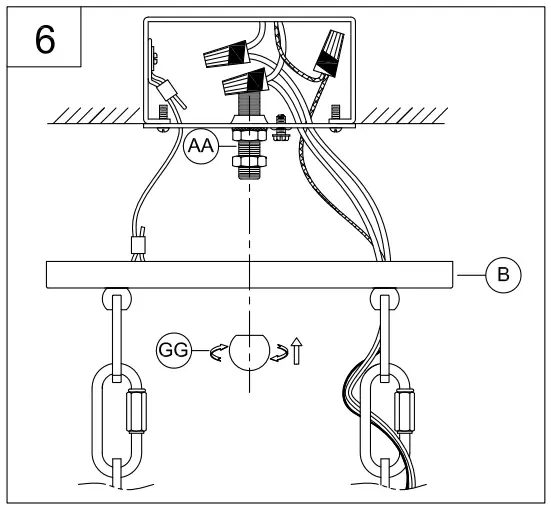 6

AA

B

GG