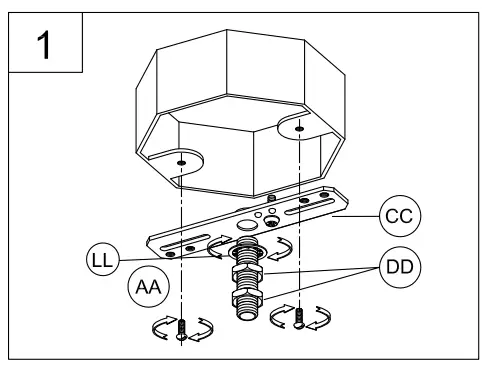 1

CC

LL

DD

AA