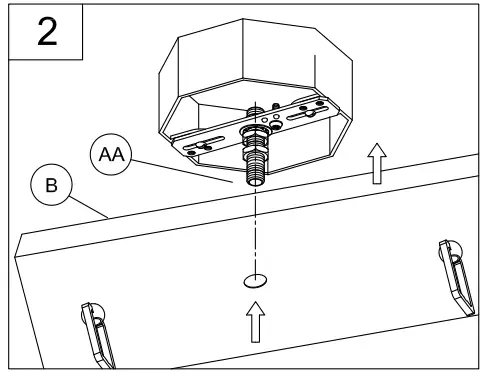 2

AA

B