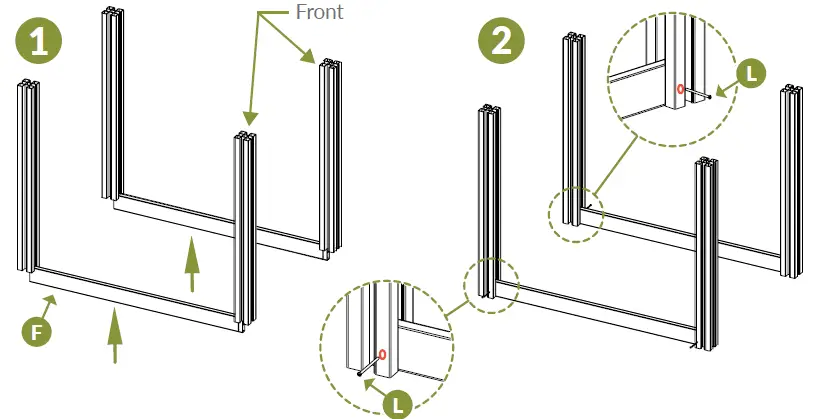 1

Front

F

2

L

L