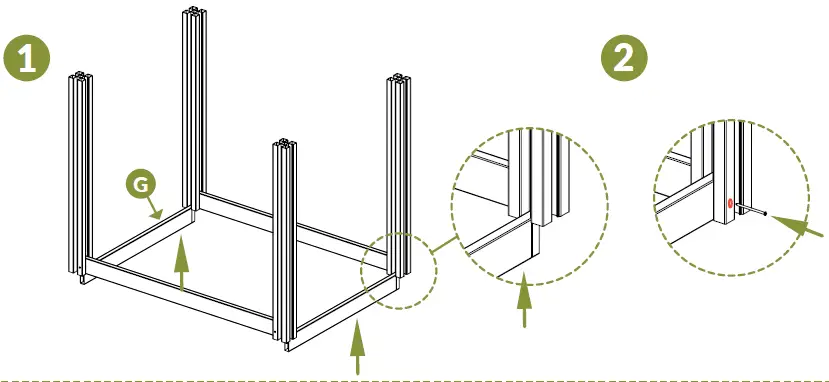 1

G

2