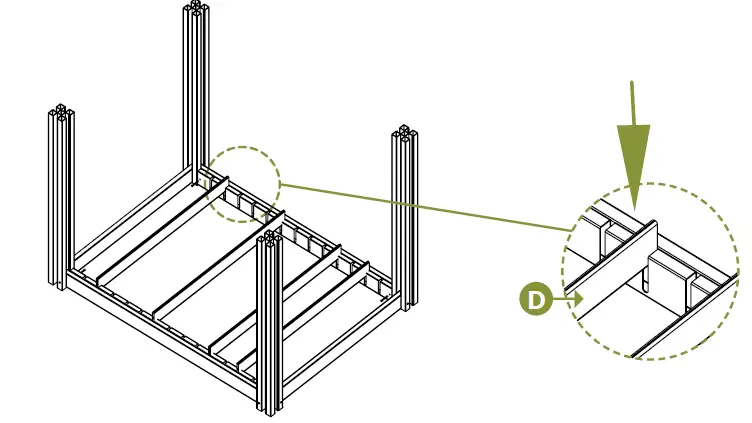 D