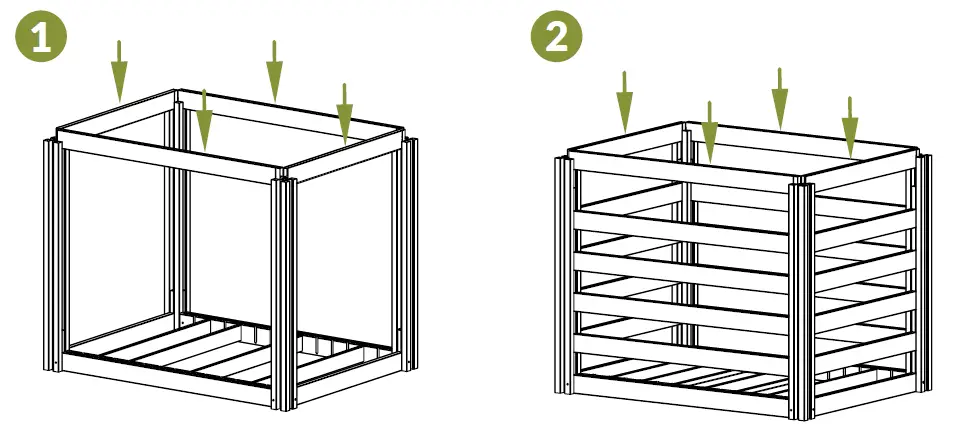 1

2