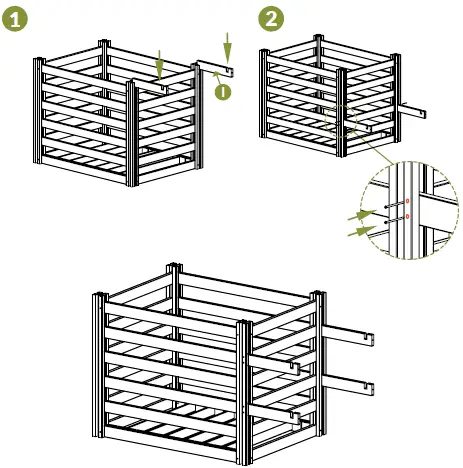 1

I

2