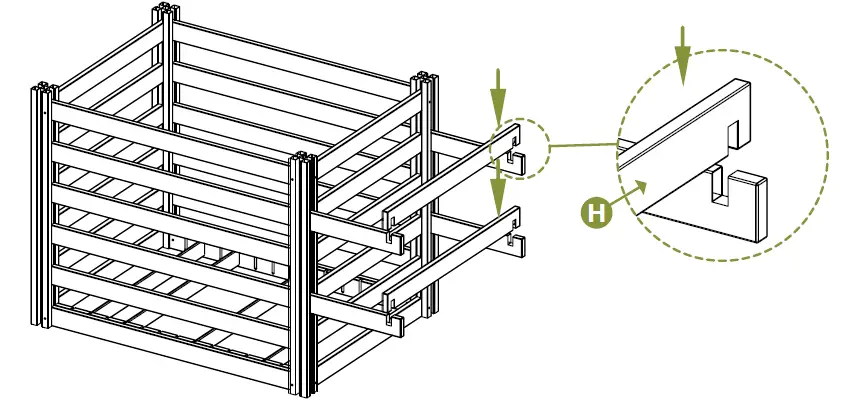 H