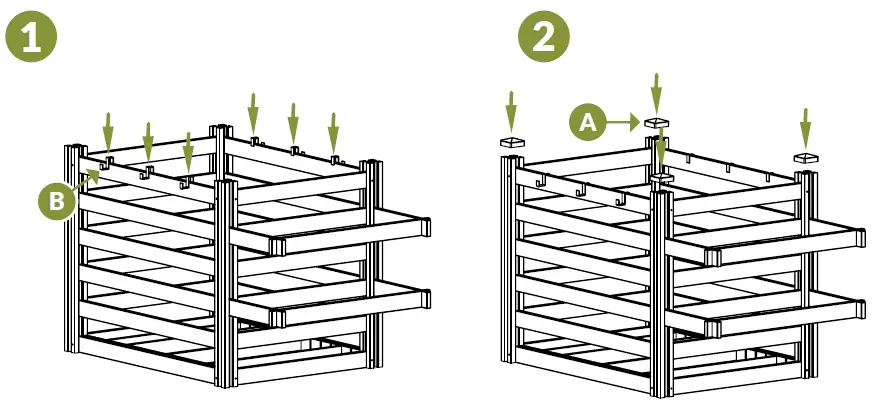 1

B

2

A