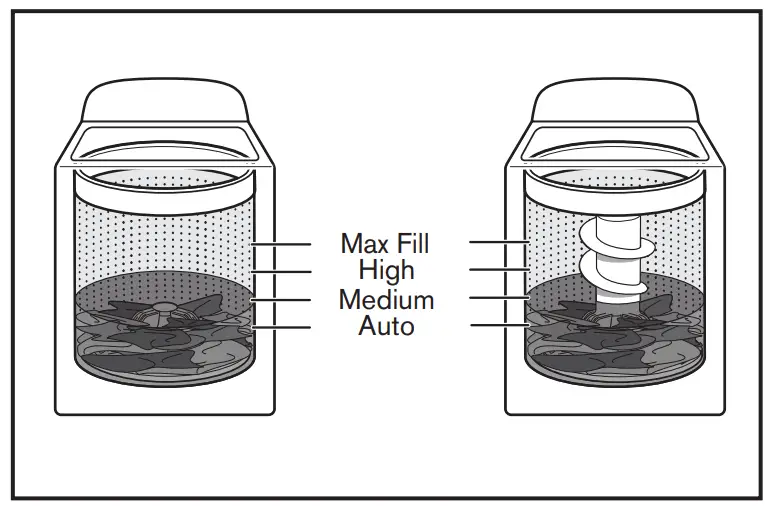 Max Fill
High
Medium
Auto