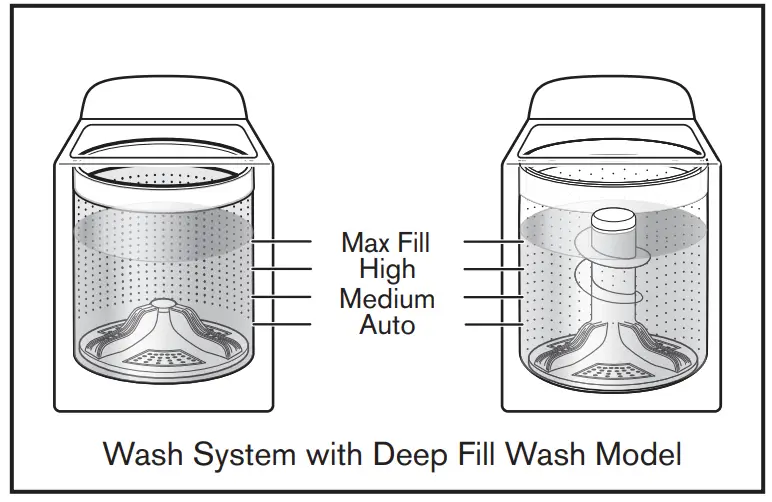 Max Fill
High
Medium
Auto

Wash System with Deep Fill Wash Model