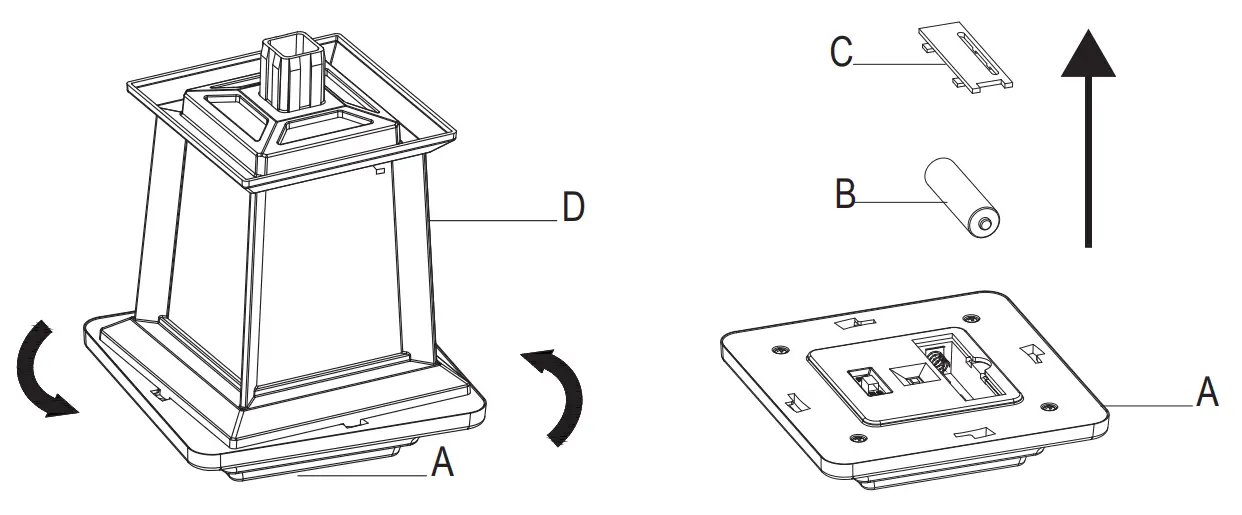 D
A
C
B
A