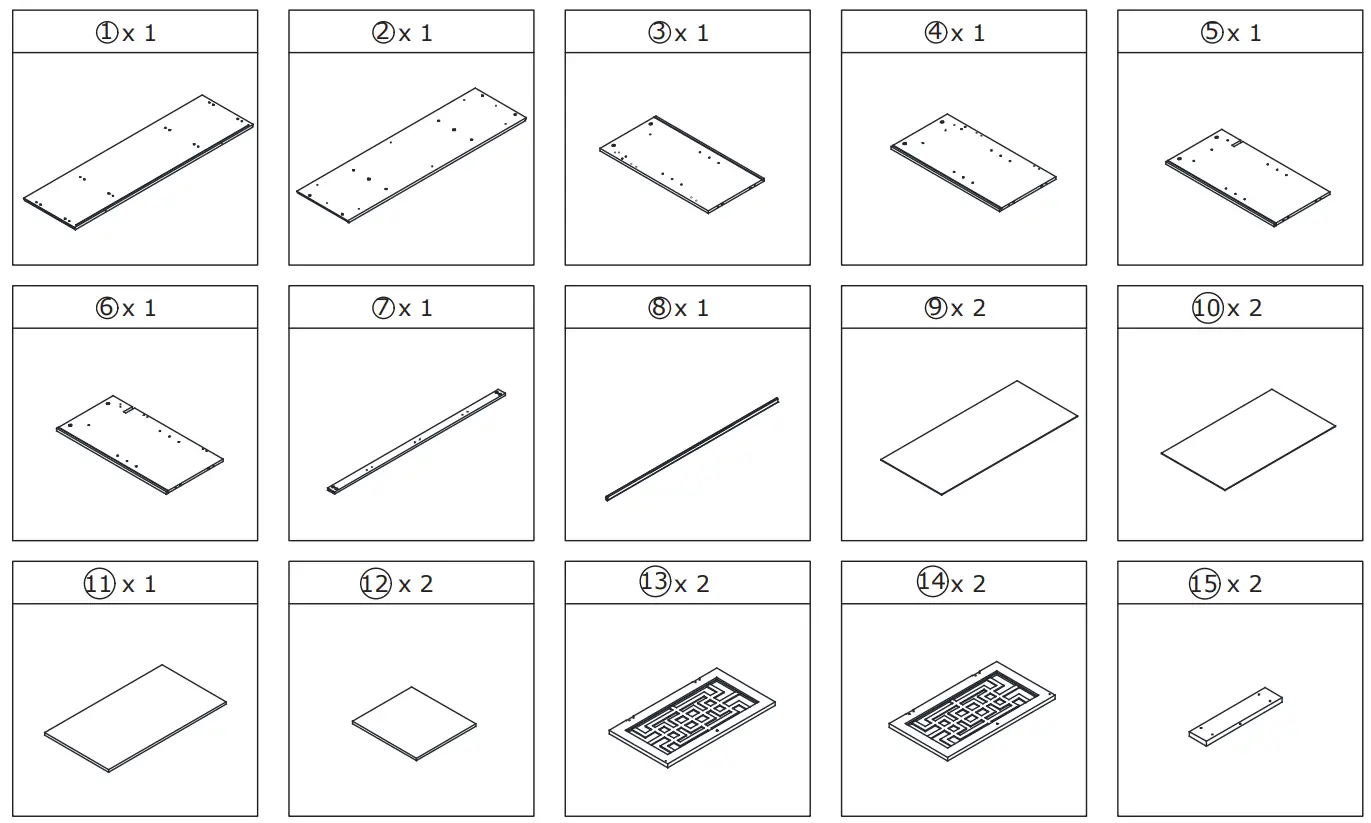 ①x 1

②x 1

③x 1

④x 1

⑤x 1

⑥x 1

⑦x 1

⑧x 1

⑨x 2

⑩x 2

⑪x 1

⑫x 2

⑬x 2

⑭x 2

⑮x 2