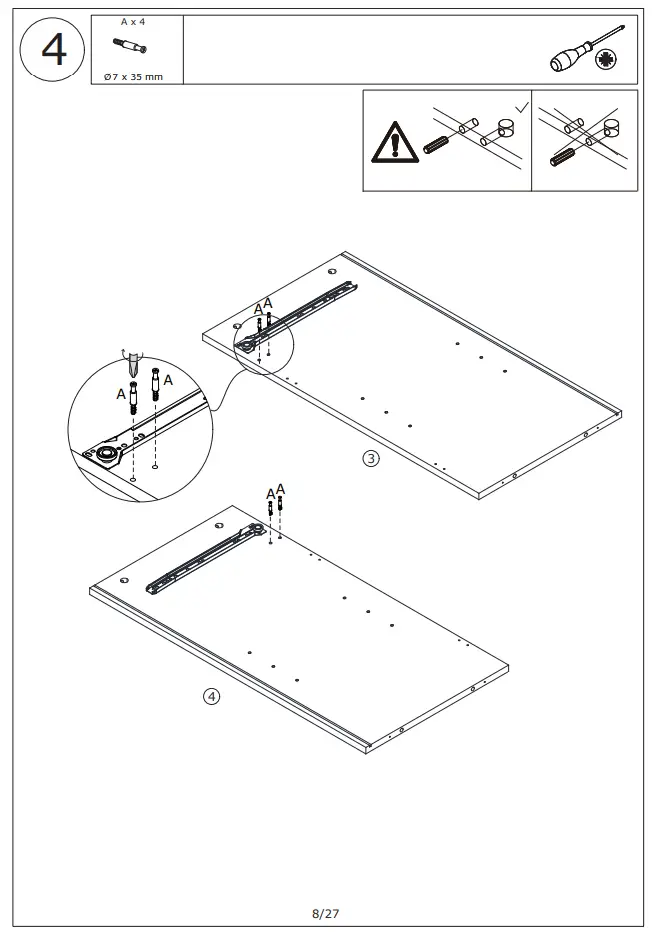 4

A x 4

Ø7 x 35 mm

A A

A A

③

A A

④

8/27