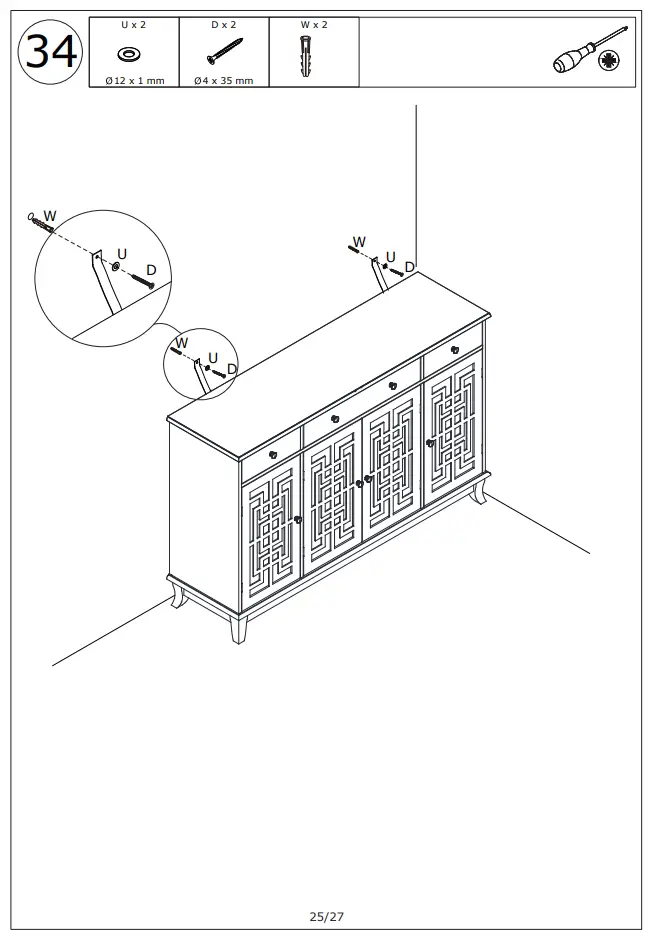 34

| U x 2 | D x 2 | W x 2 |
|---|---|---|
| Ø12 x 1 mm | Ø4 x 35 mm | |

W
U
D

W
U
D

W
U
D

25/27