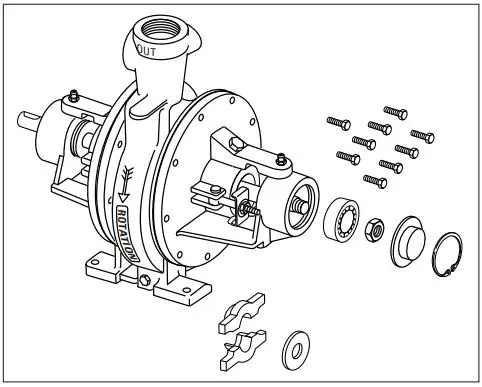 OUT

ROTATION